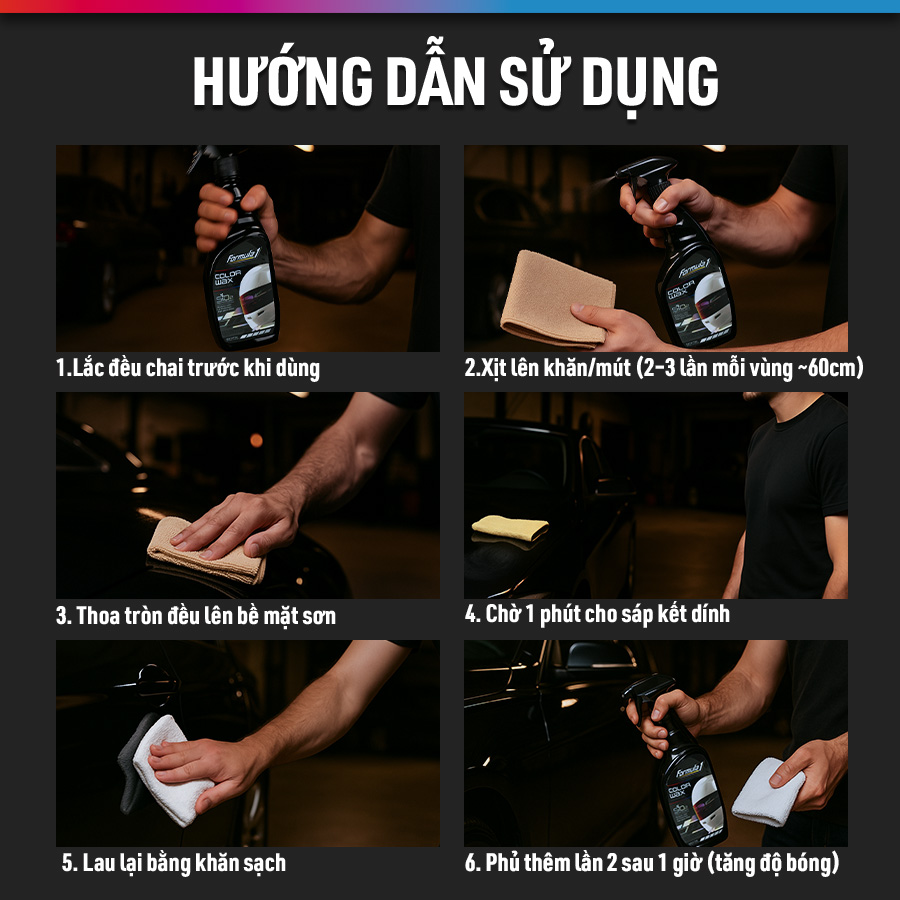 HƯỚNG DẪN SỬ DỤNG

Formula 1
COLOR WAX

1.Lắc đều chai trước khi dùng

Formula 1
COLOR WAX

2.Xịt lên khăn/mút (2-3 lần mỗi vùng ~60cm)

3. Thoa tròn đều lên bề mặt sơn

4. Chờ 1 phút cho sáp kết dính

5. Lau lại bằng khăn sạch

Formula 1
COLOR WAX

6. Phủ thêm lần 2 sau 1 giờ (tăng độ bóng)